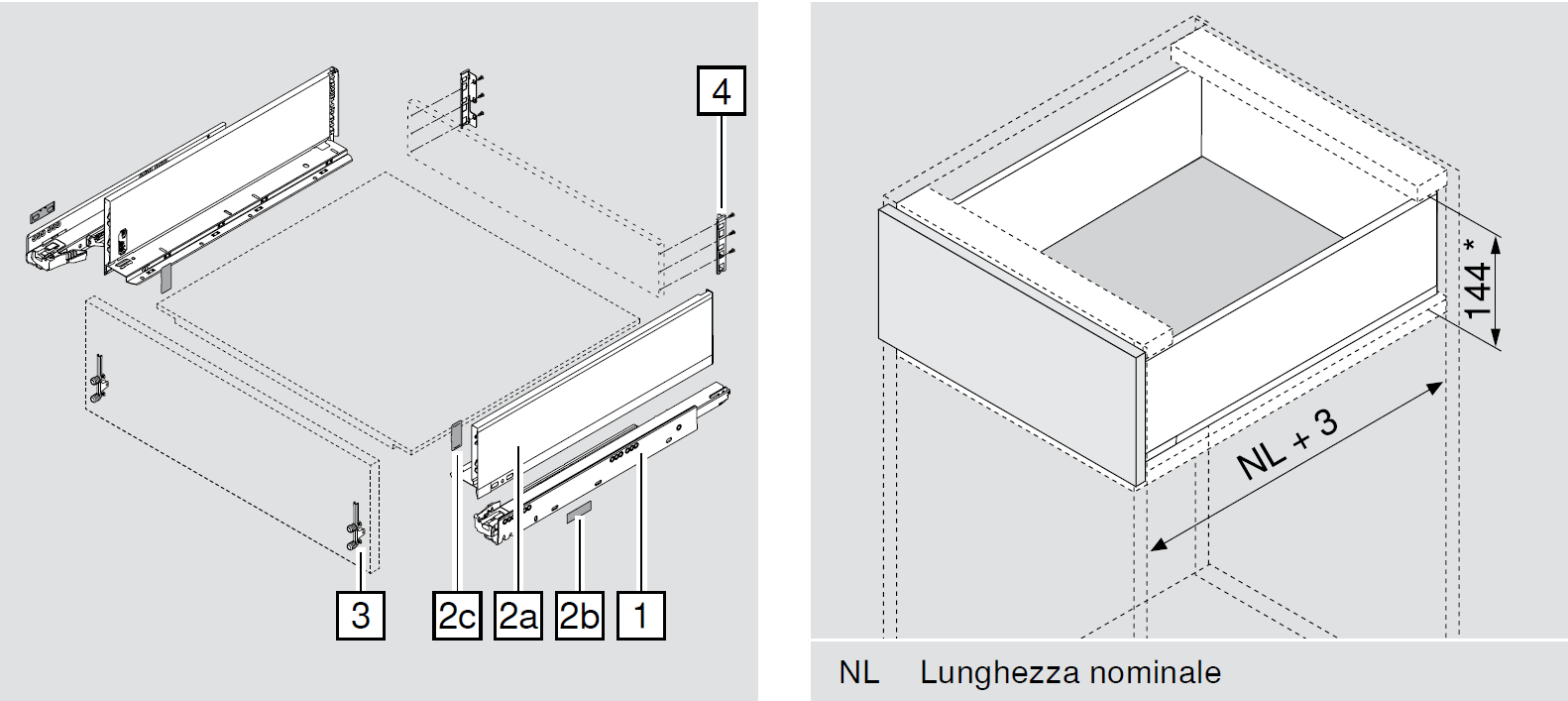 4

3

2c

2a

2b

1

144 *

NL + 3

NL Lunghezza nominale